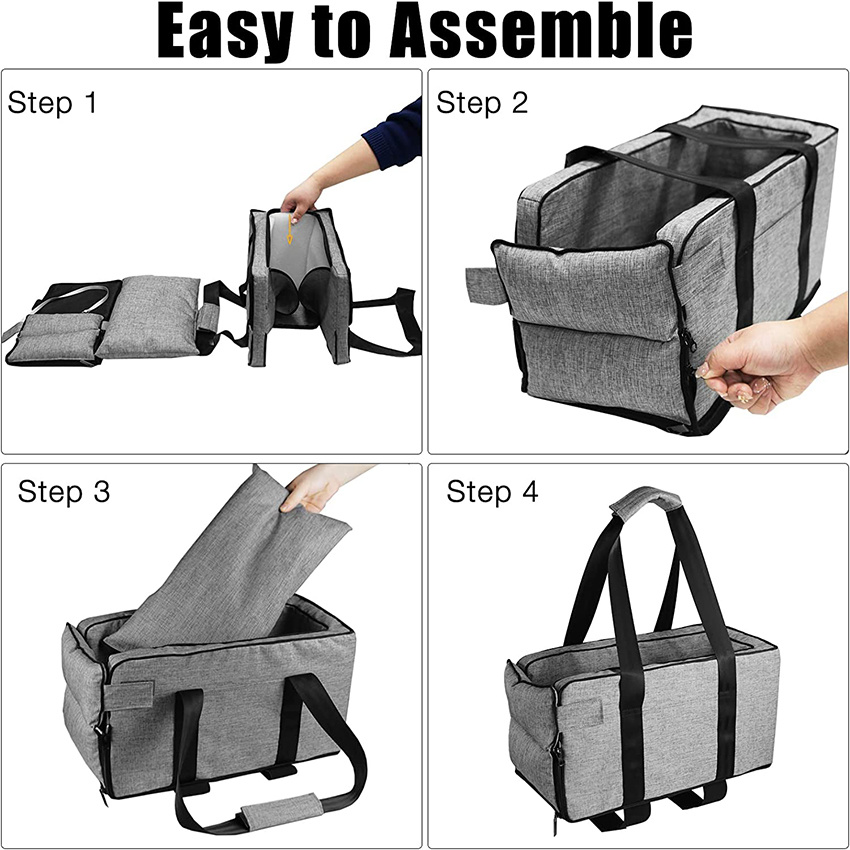 Easy to Assemble

Step 1

Step 2

Step 3

Step 4