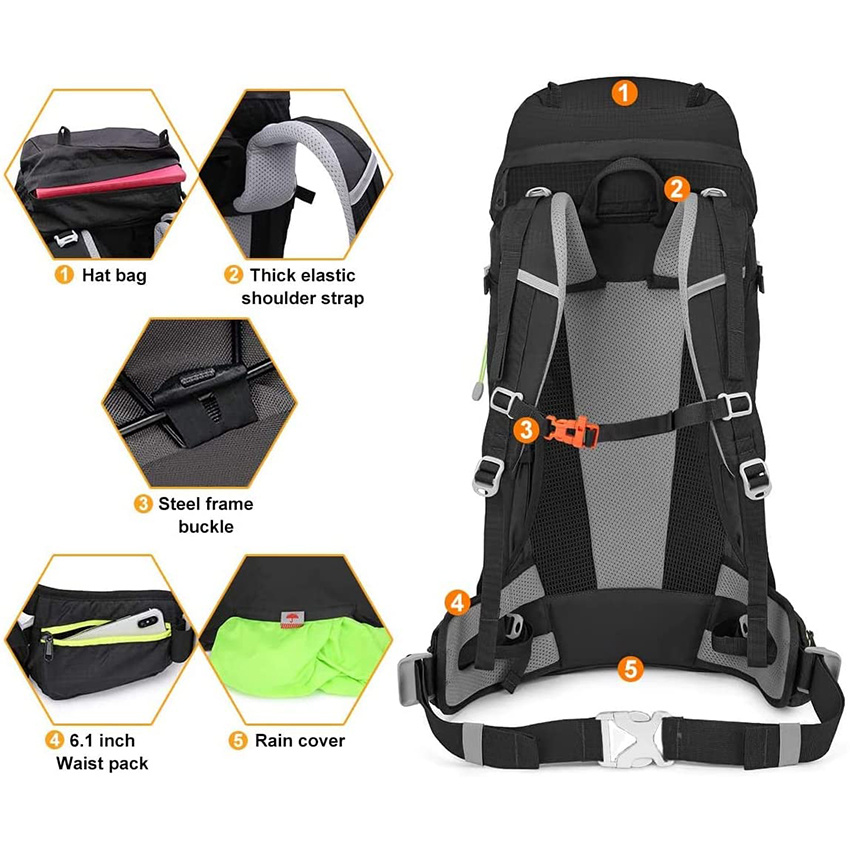 1 Hat bag

2 Thick elastic shoulder strap

3 Steel frame buckle

4 6.1 inch Waist pack

5 Rain cover

1

2

3

4

5