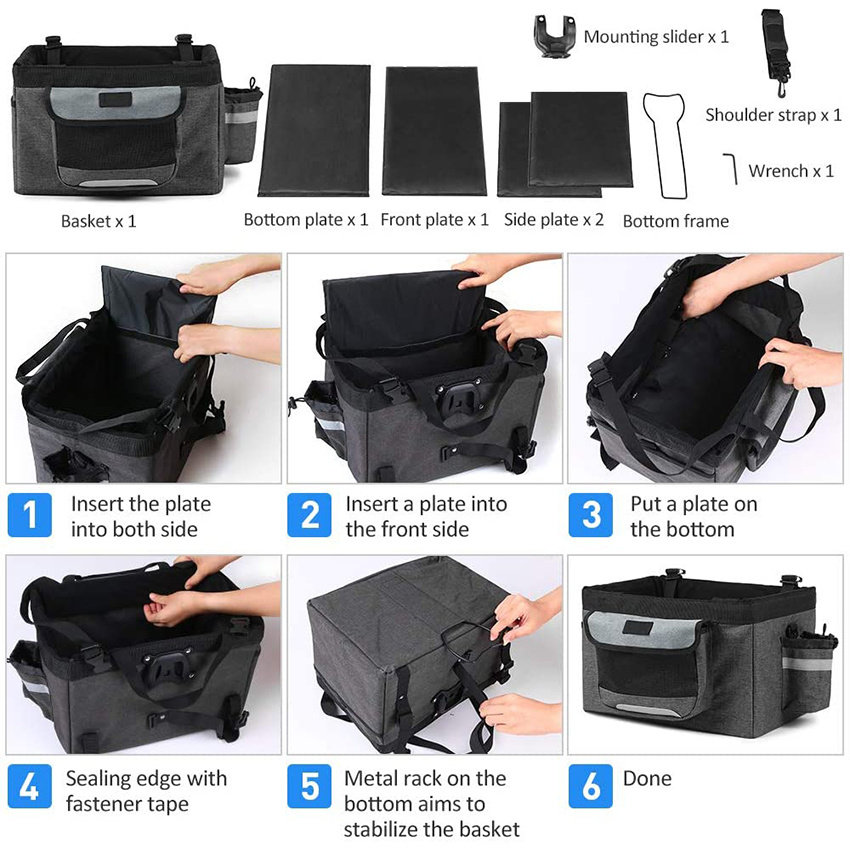 Mounting slider x 1

Shoulder strap x 1

Wrench x 1

Basket x 1

Bottom plate x 1

Front plate x 1

Side plate x 2

Bottom frame

1 Insert the plate into both side

2 Insert a plate into the front side

3 Put a plate on the bottom

4 Sealing edge with fastener tape

5 Metal rack on the bottom aims to stabilize the basket

6 Done