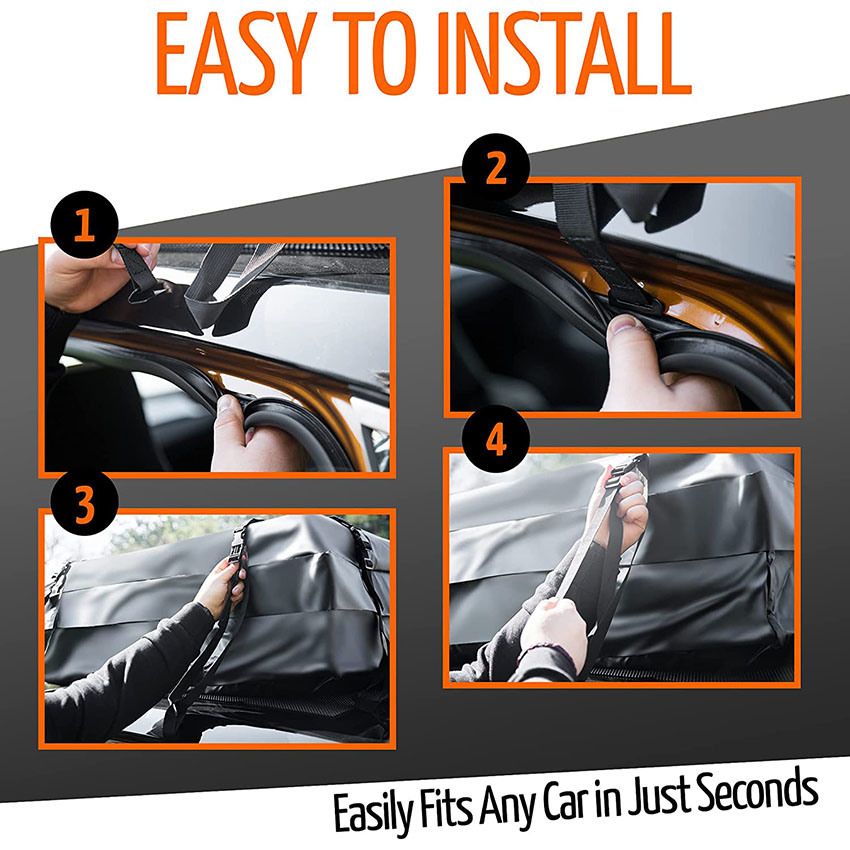 EASY TO INSTALL

1

2

3

4

Easily Fits Any Car in Just Seconds