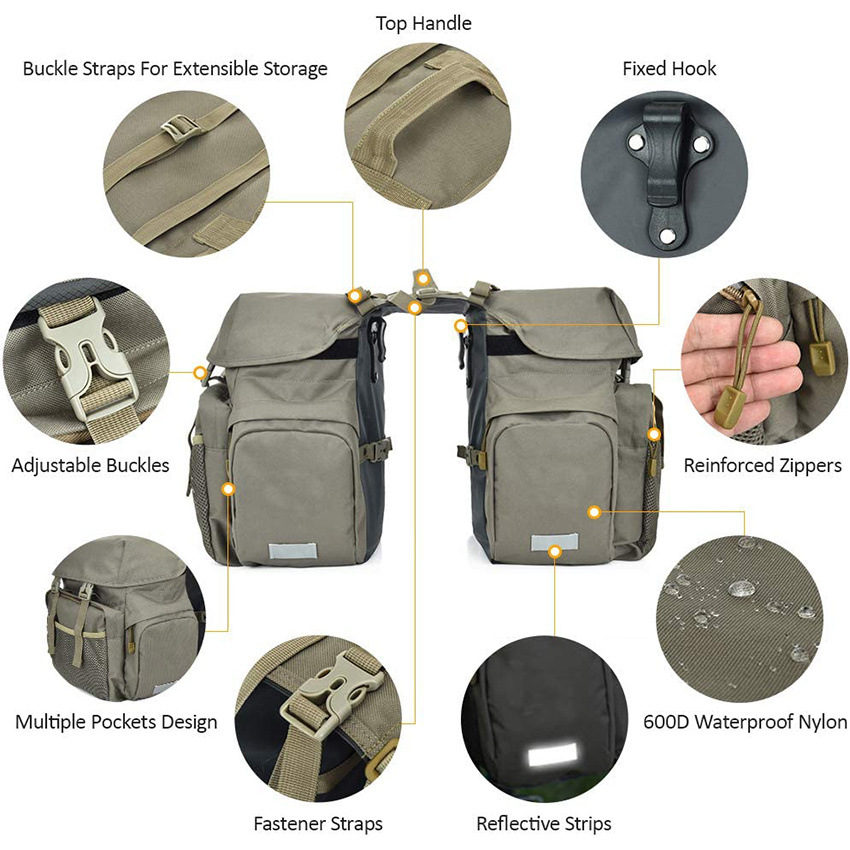 Top Handle

Buckle Straps For Extensible Storage

Fixed Hook

Adjustable Buckles

Reinforced Zippers

Multiple Pockets Design

600D Waterproof Nylon

Fastener Straps

Reflective Strips