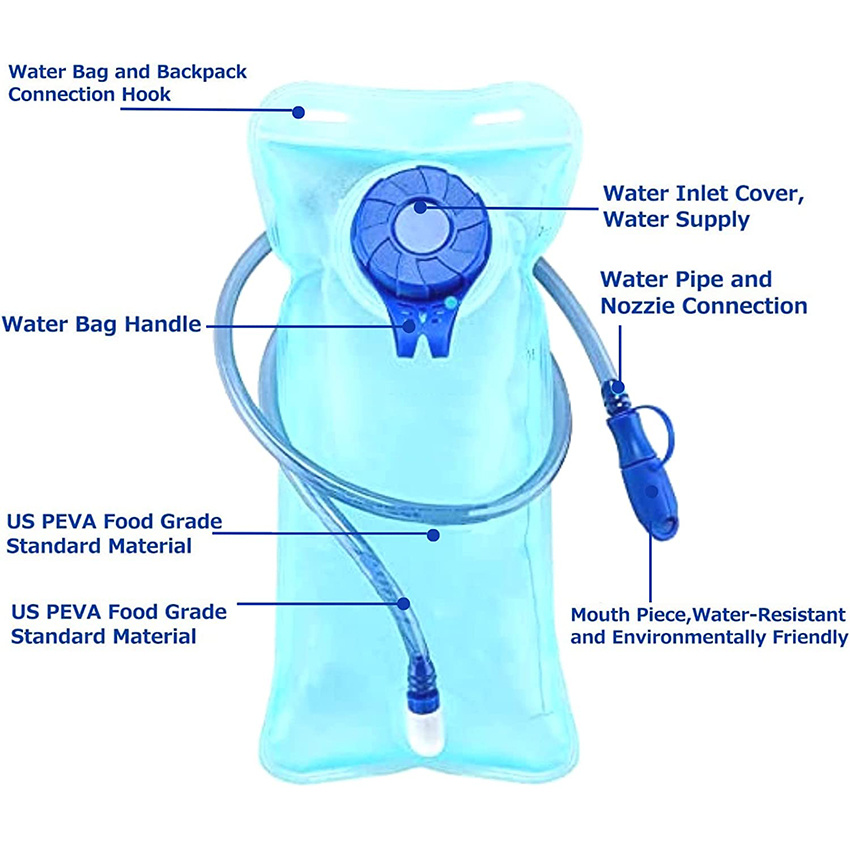 Water Bag and Backpack Connection Hook

Water Inlet Cover, Water Supply

Water Pipe and Nozzie Connection

Water Bag Handle

US PEVA Food Grade Standard Material

US PEVA Food Grade Standard Material

Mouth Piece,Water-Resistant and Environmentally Friendly