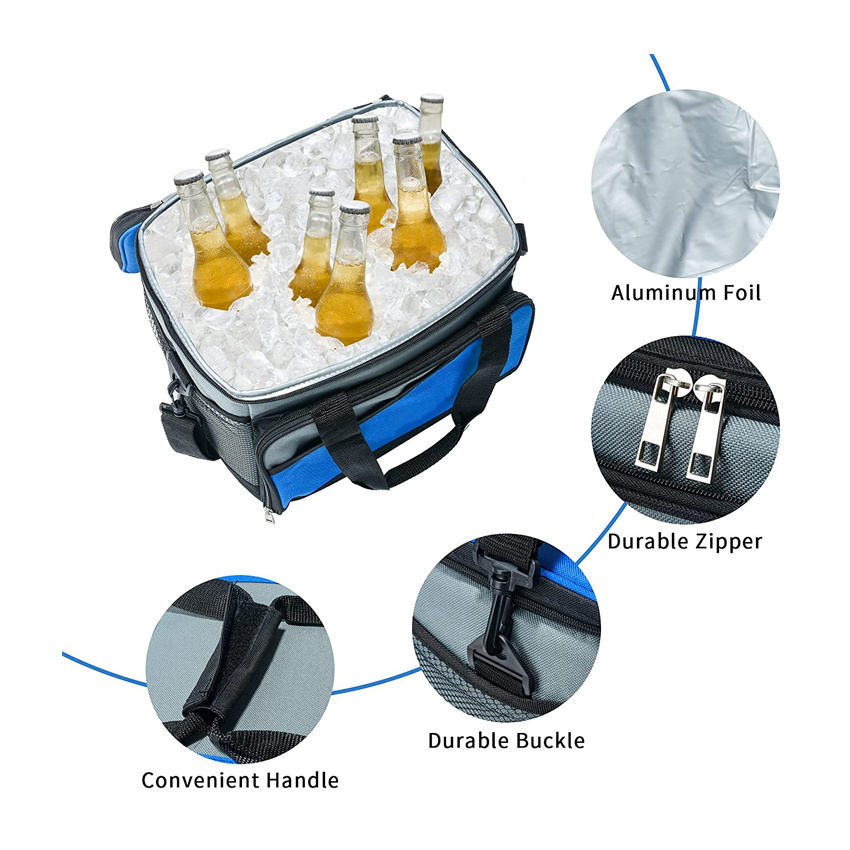 Aluminum Foil

Durable Zipper

Durable Buckle

Convenient Handle