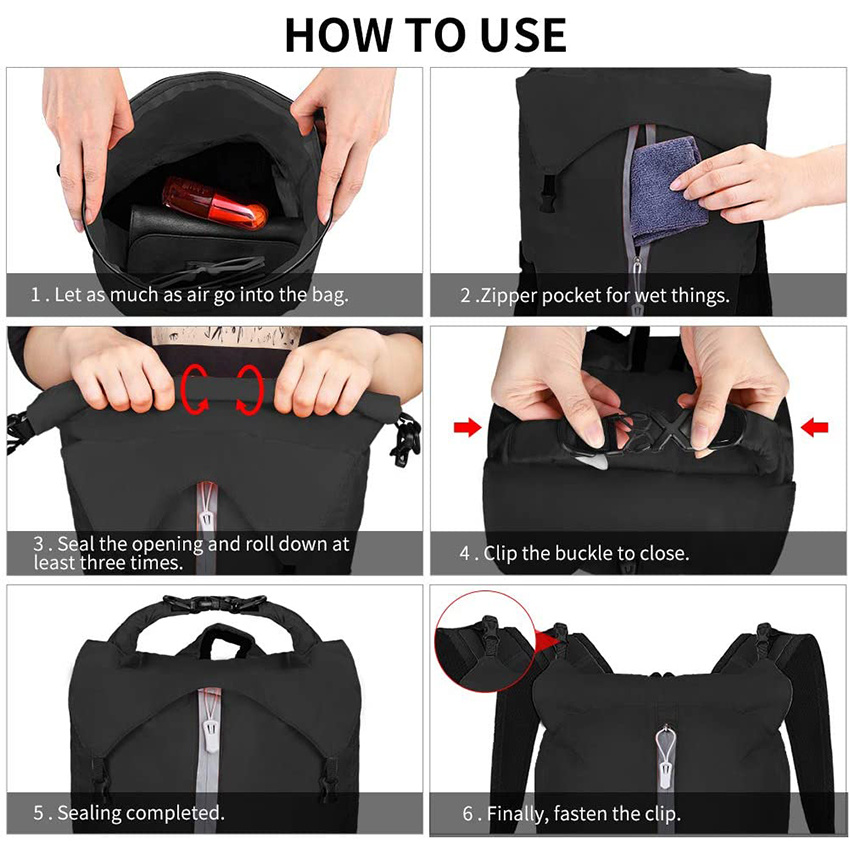 HOW TO USE

1 . Let as much as air go into the bag.

2 .Zipper pocket for wet things.

3 . Seal the opening and roll down at least three times.

4 . Clip the buckle to close.

5 . Sealing completed.

6 . Finally, fasten the clip.