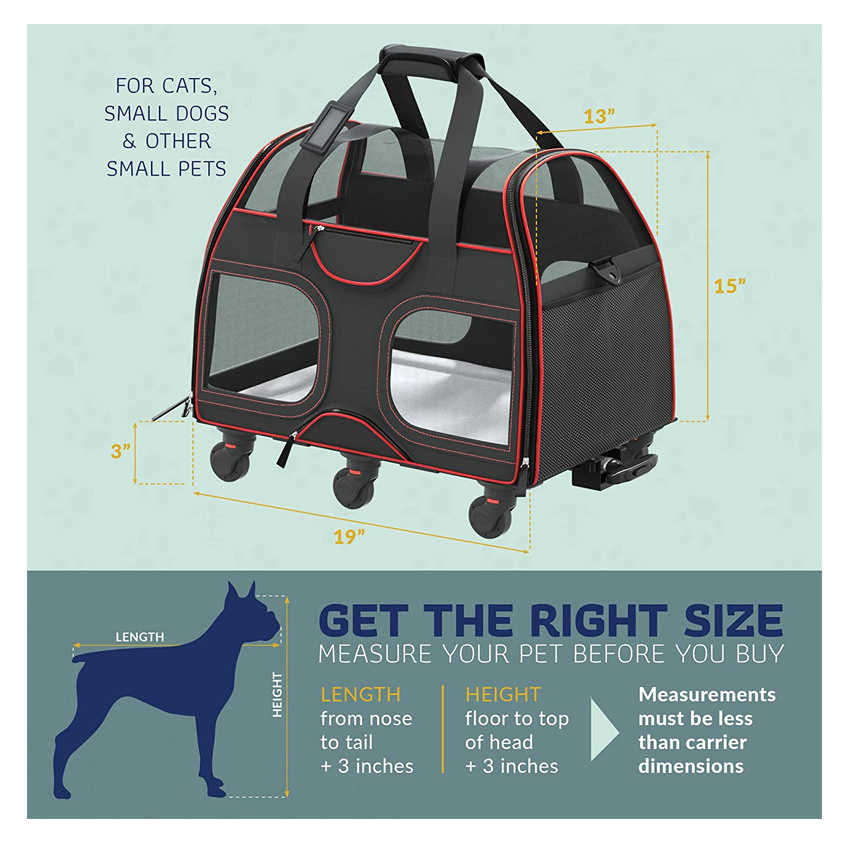 FOR CATS, SMALL DOGS & OTHER SMALL PETS

13”

15”

3”

19”

LENGTH

HEIGHT

GET THE RIGHT SIZE
MEASURE YOUR PET BEFORE YOU BUY

LENGTH
from nose to tail + 3 inches

HEIGHT
floor to top of head + 3 inches

Measurements must be less than carrier dimensions