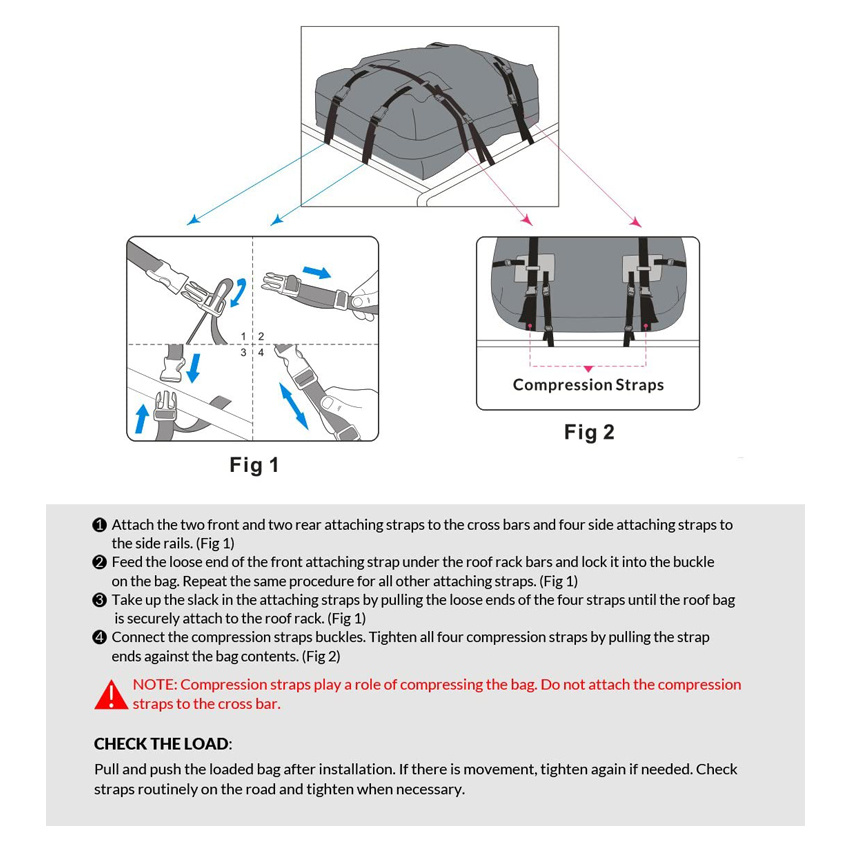 1 2
3 4

Fig 1

Compression Straps

Fig 2

❶ Attach the two front and two rear attaching straps to the cross bars and four side attaching straps to the side rails. (Fig 1)
❷ Feed the loose end of the front attaching strap under the roof rack bars and lock it into the buckle on the bag. Repeat the same procedure for all other attaching straps. (Fig 1)
❸ Take up the slack in the attaching straps by pulling the loose ends of the four straps until the roof bag is securely attach to the roof rack. (Fig 1)
❹ Connect the compression straps buckles. Tighten all four compression straps by pulling the strap ends against the bag contents. (Fig 2)

NOTE: Compression straps play a role of compressing the bag. Do not attach the compression straps to the cross bar.

CHECK THE LOAD:
Pull and push the loaded bag after installation. If there is movement, tighten again if needed. Check straps routinely on the road and tighten when necessary.