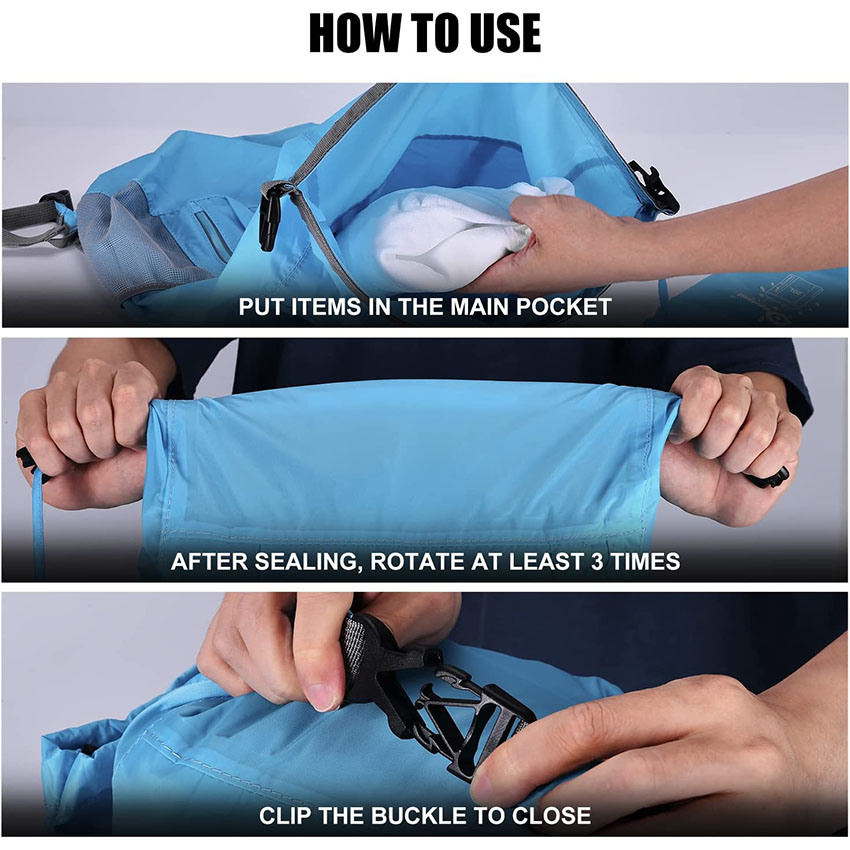 HOW TO USE

PUT ITEMS IN THE MAIN POCKET

AFTER SEALING, ROTATE AT LEAST 3 TIMES

CLIP THE BUCKLE TO CLOSE