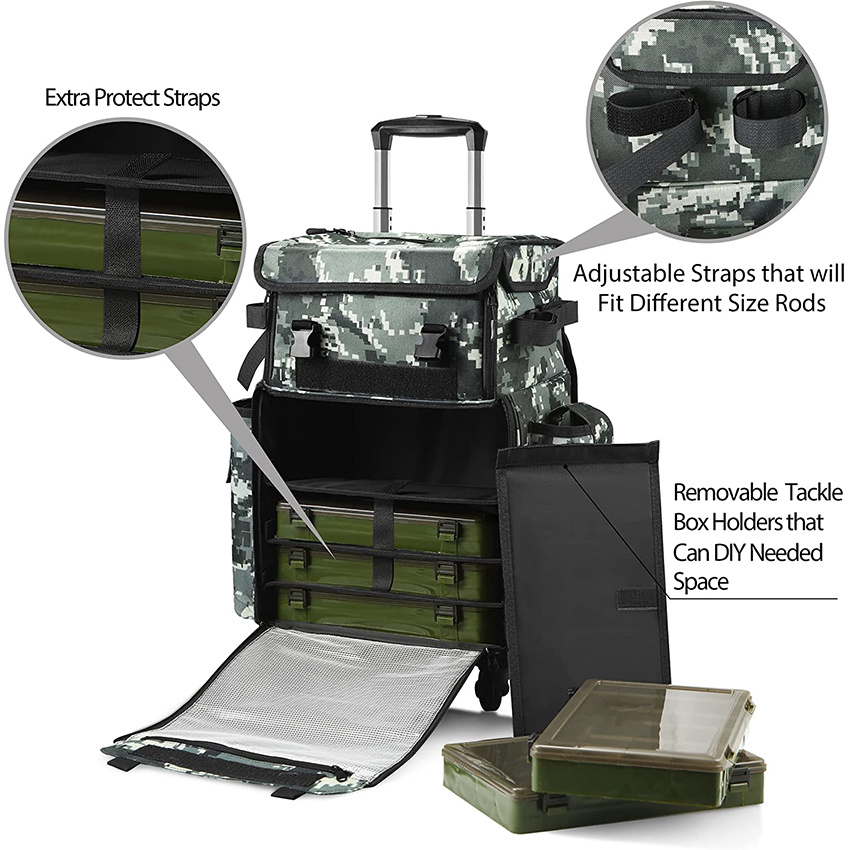 Extra Protect Straps

Adjustable Straps that will Fit Different Size Rods

Removable Tackle Box Holders that Can DIY Needed Space