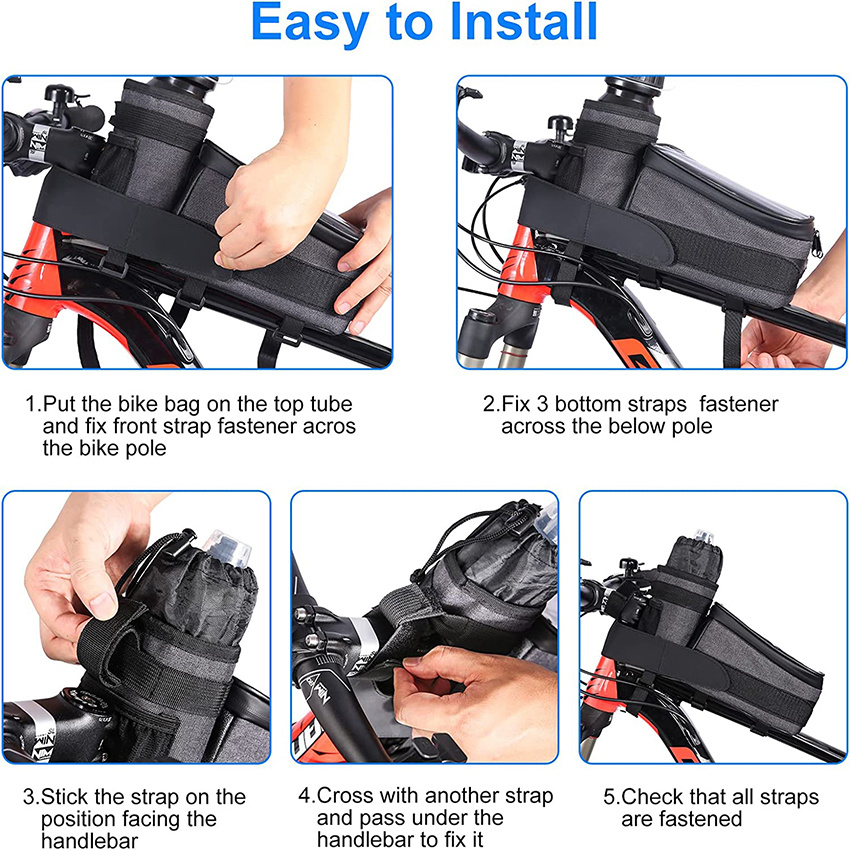 Easy to Install

1.Put the bike bag on the top tube and fix front strap fastener acros the bike pole

2.Fix 3 bottom straps fastener across the below pole

3.Stick the strap on the position facing the handlebar

4.Cross with another strap and pass under the handlebar to fix it

5.Check that all straps are fastened