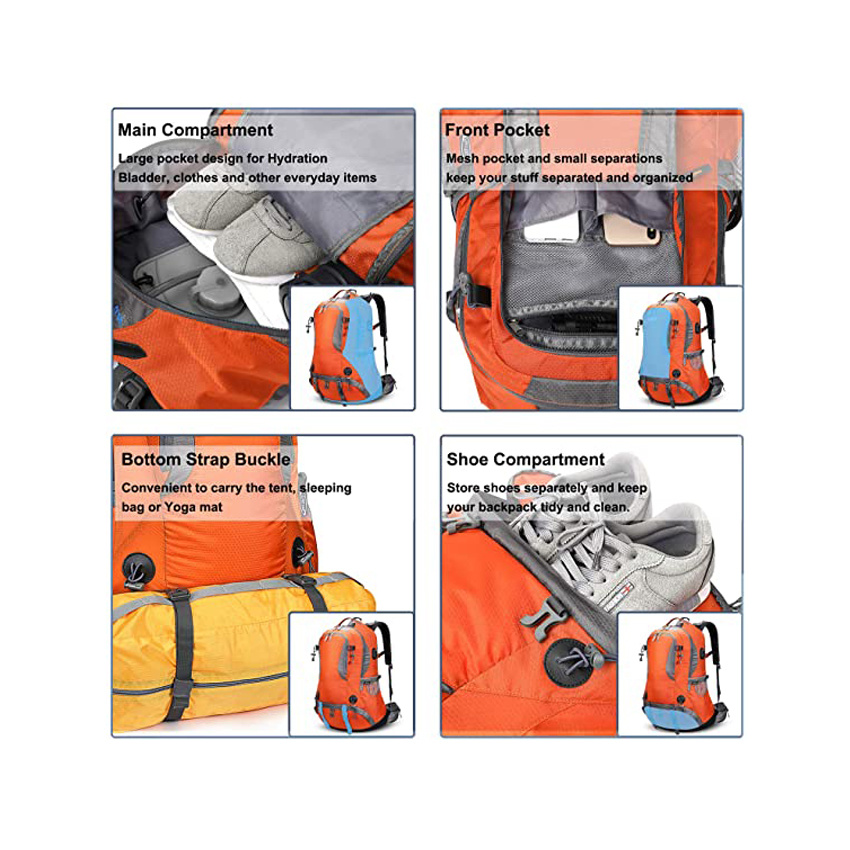 Main Compartment

Large pocket design for Hydration Bladder, clothes and other everyday items

Front Pocket

Mesh pocket and small separations keep your stuff separated and organized

Bottom Strap Buckle

Convenient to carry the tent, sleeping bag or Yoga mat

Shoe Compartment

Store shoes separately and keep your backpack tidy and clean.