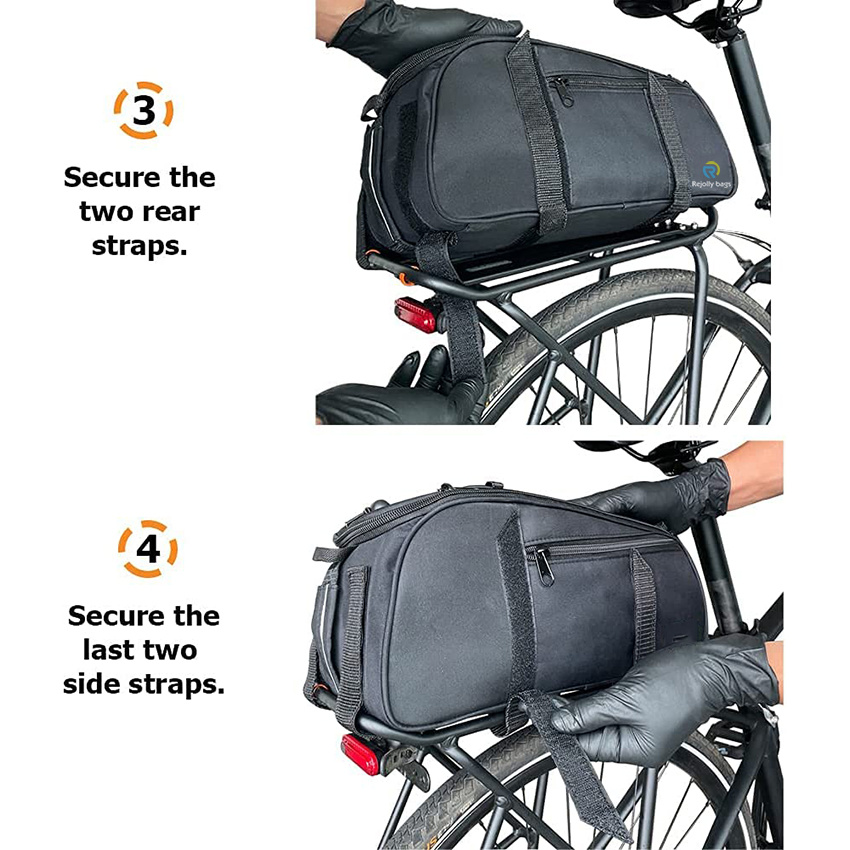 3

Secure the two rear straps.

Rejolly bags

4

Secure the last two side straps.