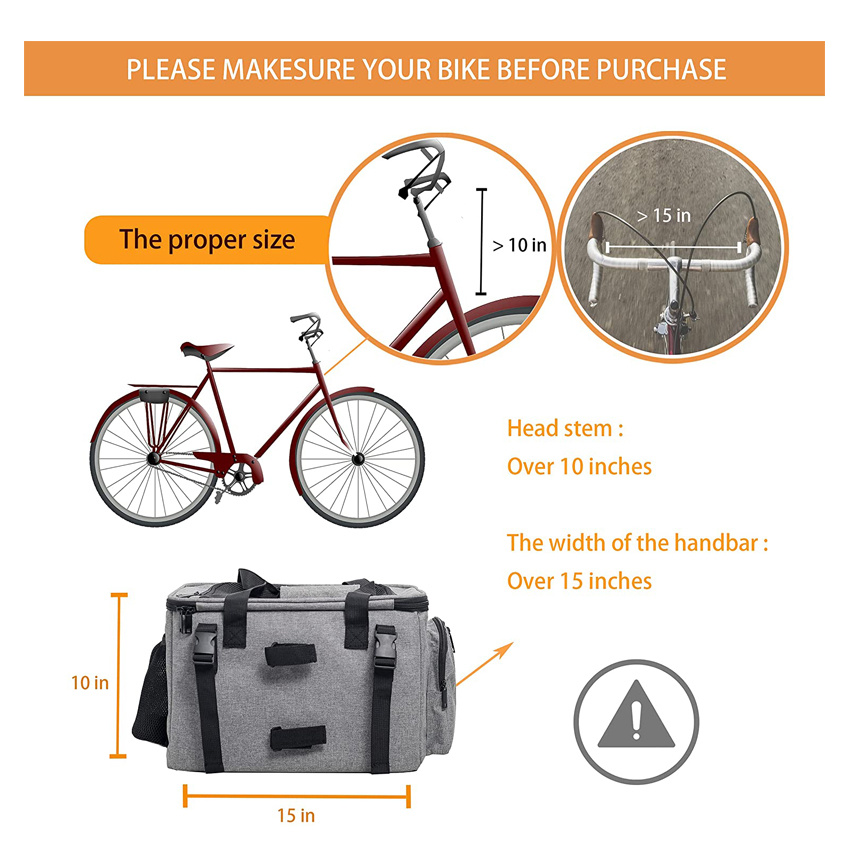 PLEASE MAKESURE YOUR BIKE BEFORE PURCHASE

The proper size

> 10 in

> 15 in

Head stem :
Over 10 inches

The width of the handbar :
Over 15 inches

10 in

15 in