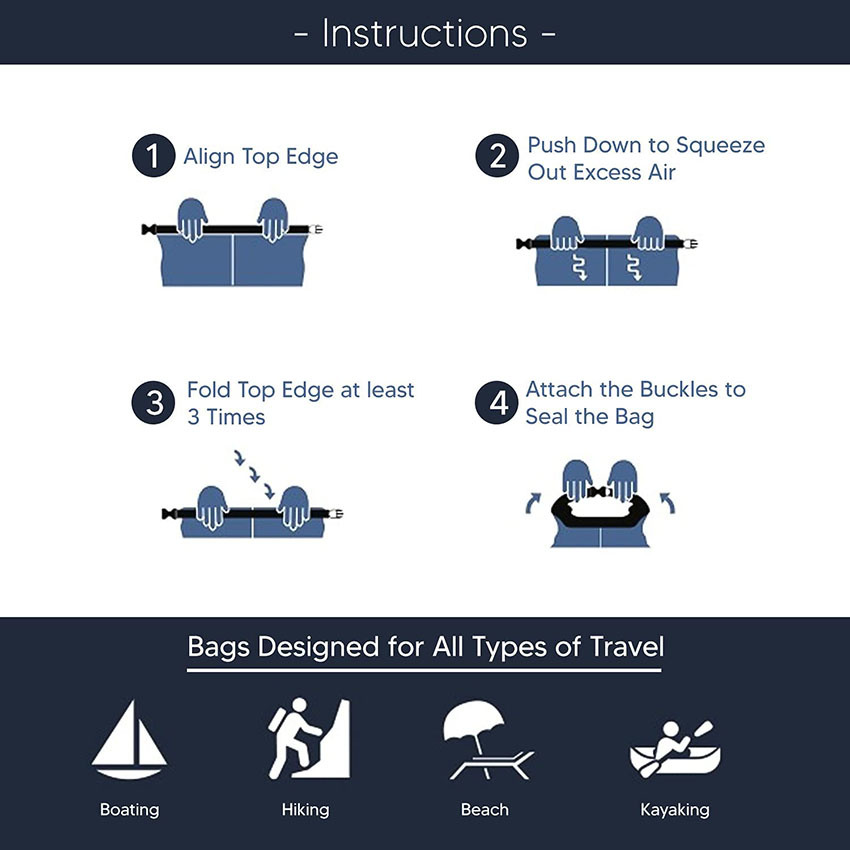 - Instructions -

1 Align Top Edge

2 Push Down to Squeeze Out Excess Air

3 Fold Top Edge at least 3 Times

4 Attach the Buckles to Seal the Bag

Bags Designed for All Types of Travel

Boating

Hiking

Beach

Kayaking