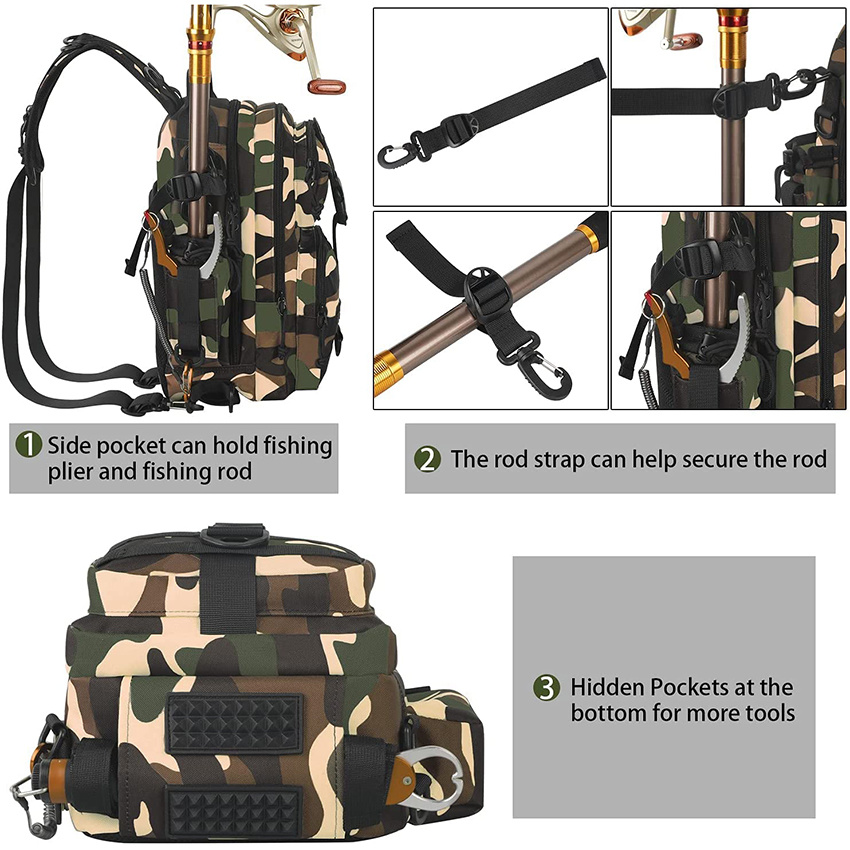 1 Side pocket can hold fishing plier and fishing rod

2 The rod strap can help secure the rod

3 Hidden Pockets at the bottom for more tools