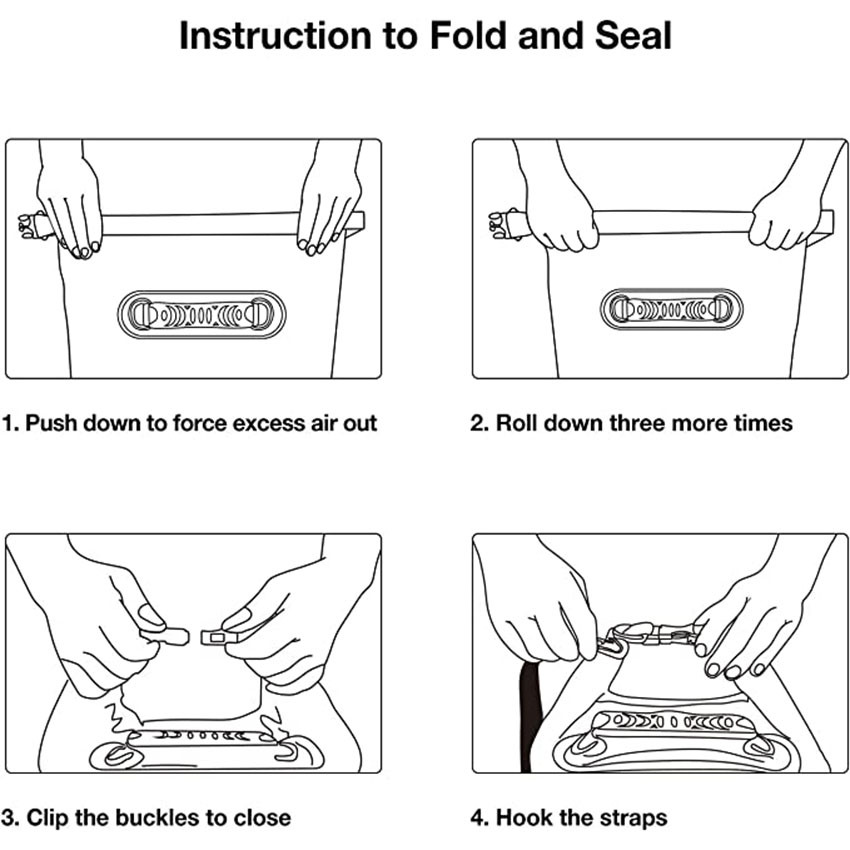 Instruction to Fold and Seal

1. Push down to force excess air out

2. Roll down three more times

3. Clip the buckles to close

4. Hook the straps