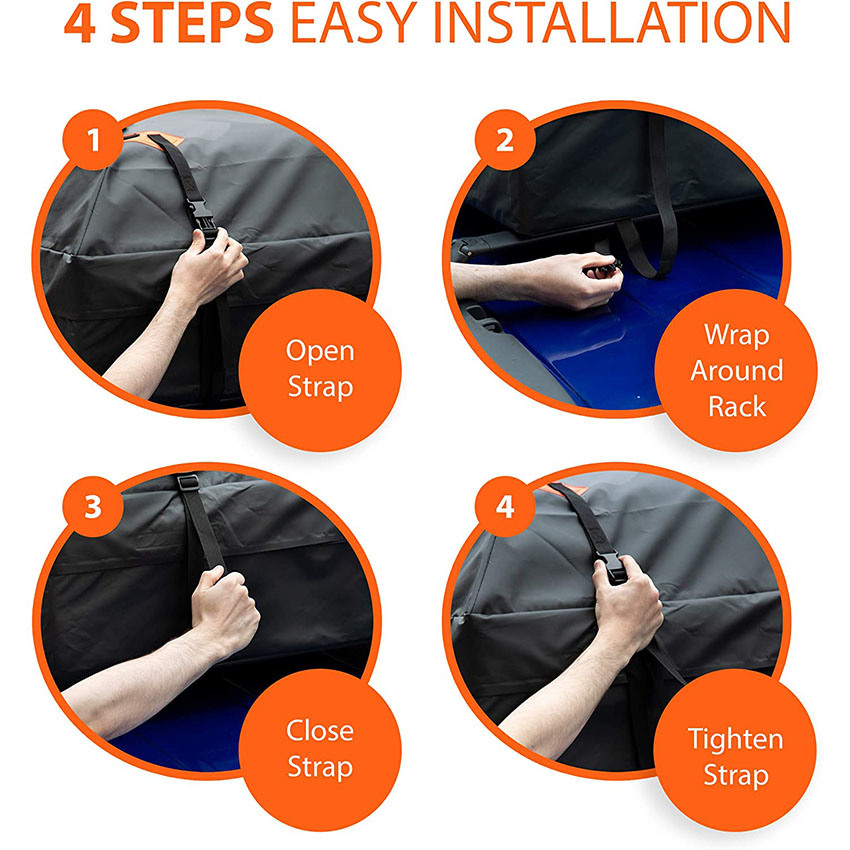 4 STEPS EASY INSTALLATION

1

Open Strap

2

Wrap Around Rack

3

Close Strap

4

Tighten Strap